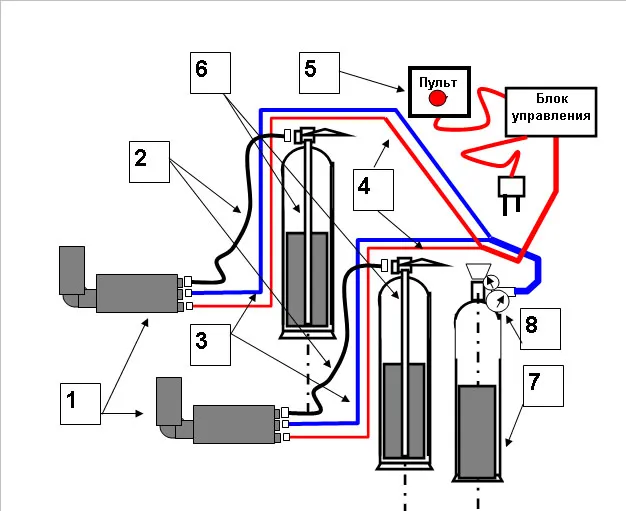 6
5
Пульт
Блок управления
2
4
3
8
7
1